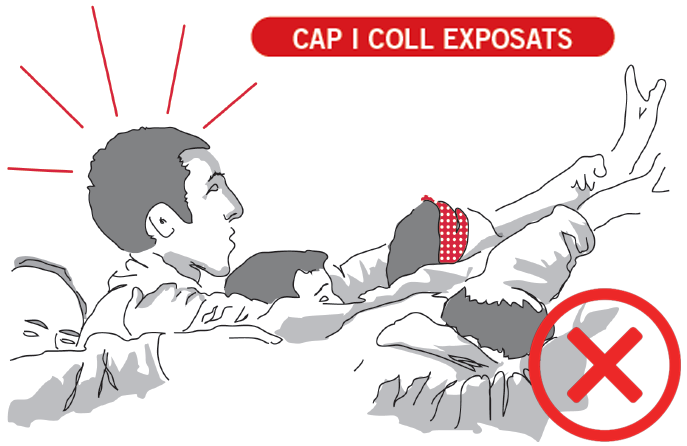 CAP I COLL EXPOSATS